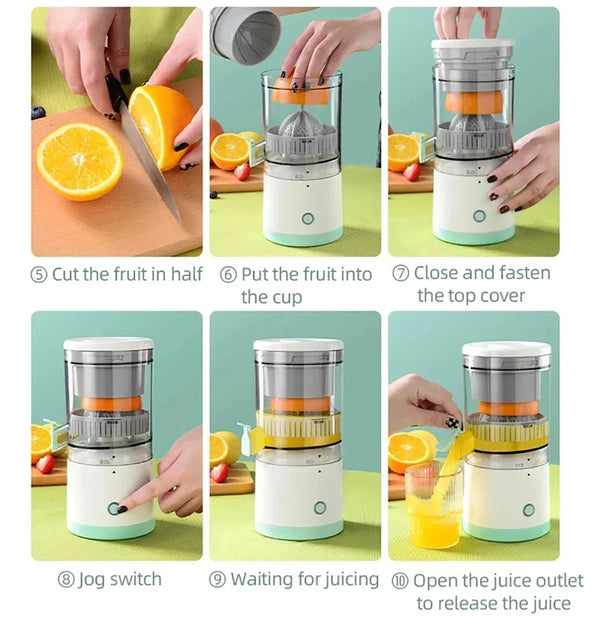 ⑤ Cut the fruit in half

⑥ Put the fruit into the cup

⑦ Close and fasten the top cover

⑧ Jog switch

⑨ Waiting for juicing

⑩ Open the juice outlet to release the juice