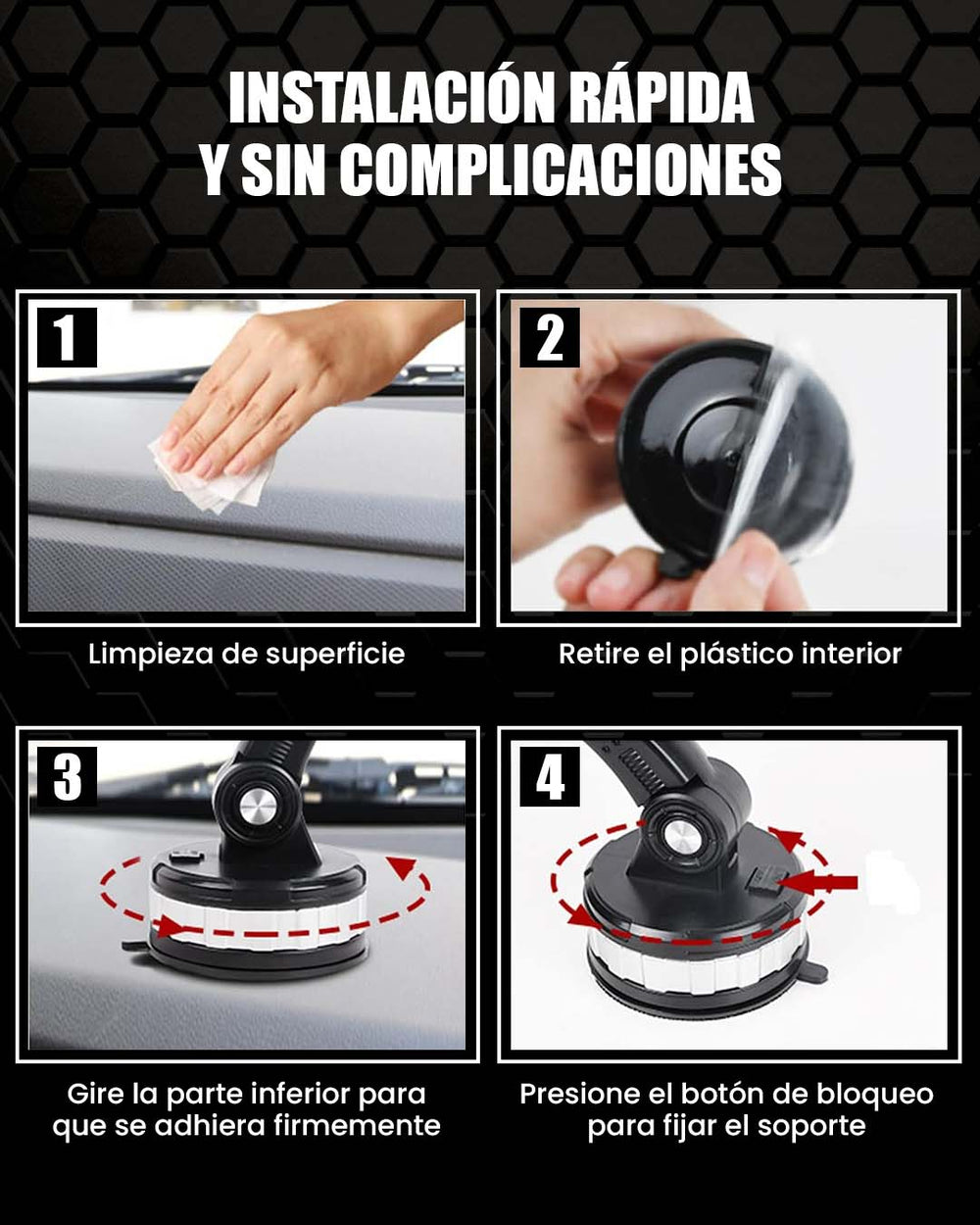 INSTALACIÓN RÁPIDA Y SIN COMPLICACIONES

1

Limpieza de superficie

2

Retire el plástico interior

3

Gire la parte inferior para que se adhiera firmemente

4

Presione el botón de bloqueo para fijar el soporte