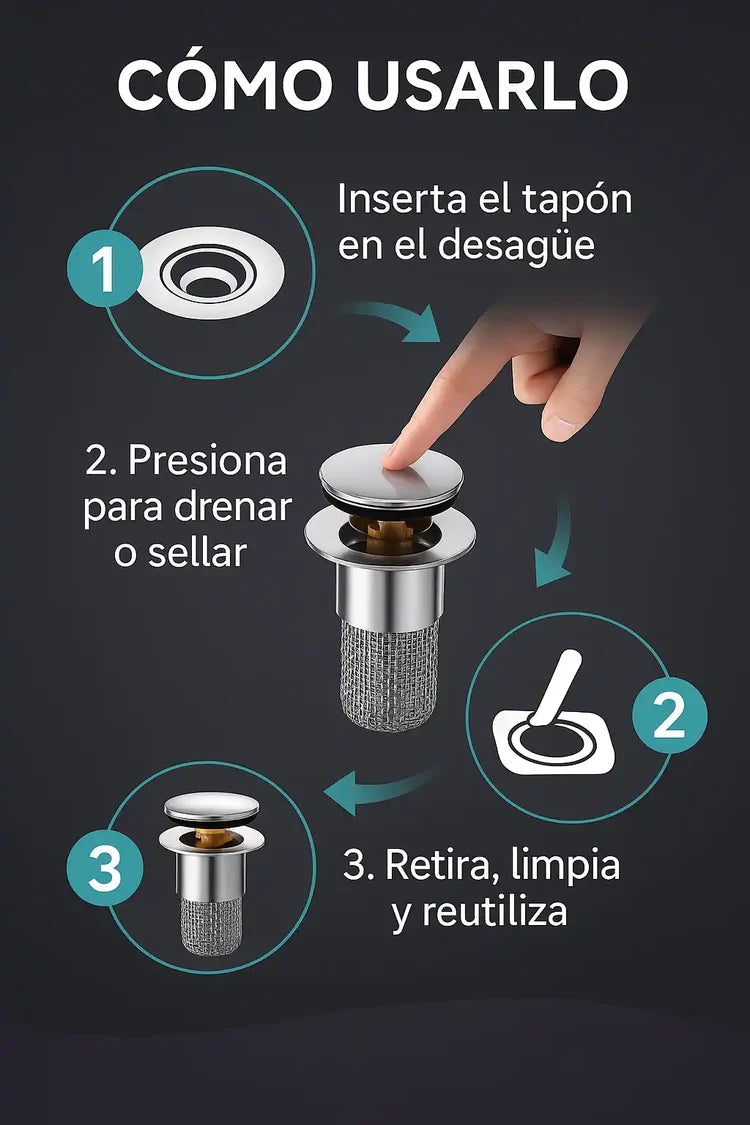 CÓMO USARLO

1

Inserta el tapón en el desagüe

2. Presiona para drenar o sellar

2

3

3. Retira, limpia y reutiliza