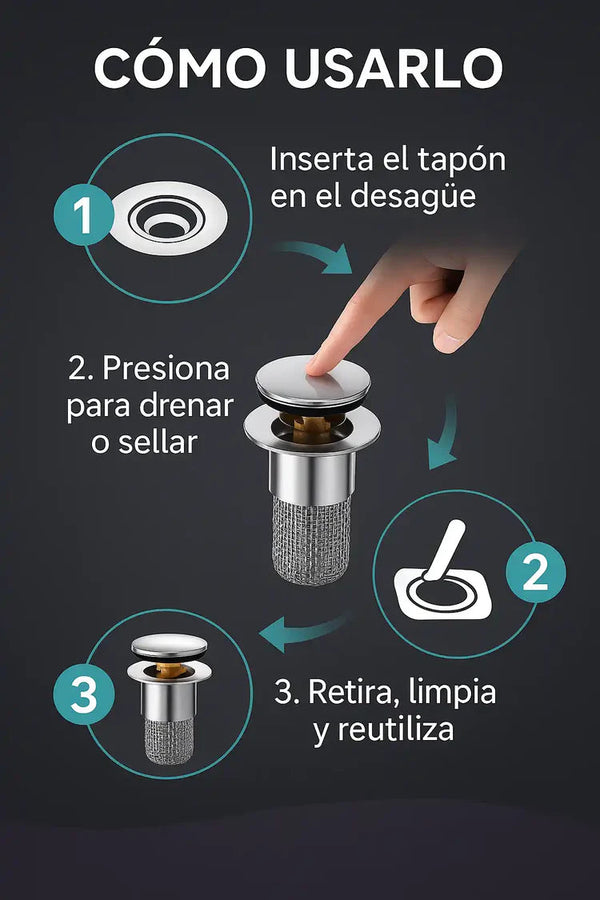 CÓMO USARLO

1

Inserta el tapón en el desagüe

2. Presiona para drenar o sellar

2

3

3. Retira, limpia y reutiliza