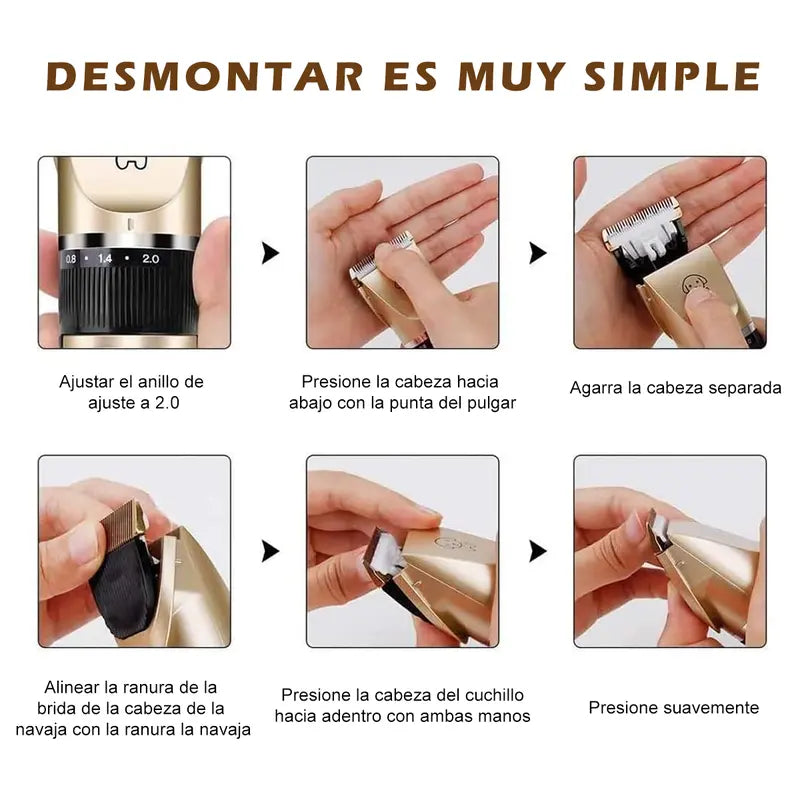 DESMONTAR ES MUY SIMPLE

0.8 • 1.4 • 2.0

Ajustar el anillo de ajuste a 2.0

Presione la cabeza hacia abajo con la punta del pulgar

Agarra la cabeza separada

Alinear la ranura de la brida de la cabeza de la navaja con la ranura la navaja

Presione la cabeza del cuchillo hacia adentro con ambas manos

Presione suavemente