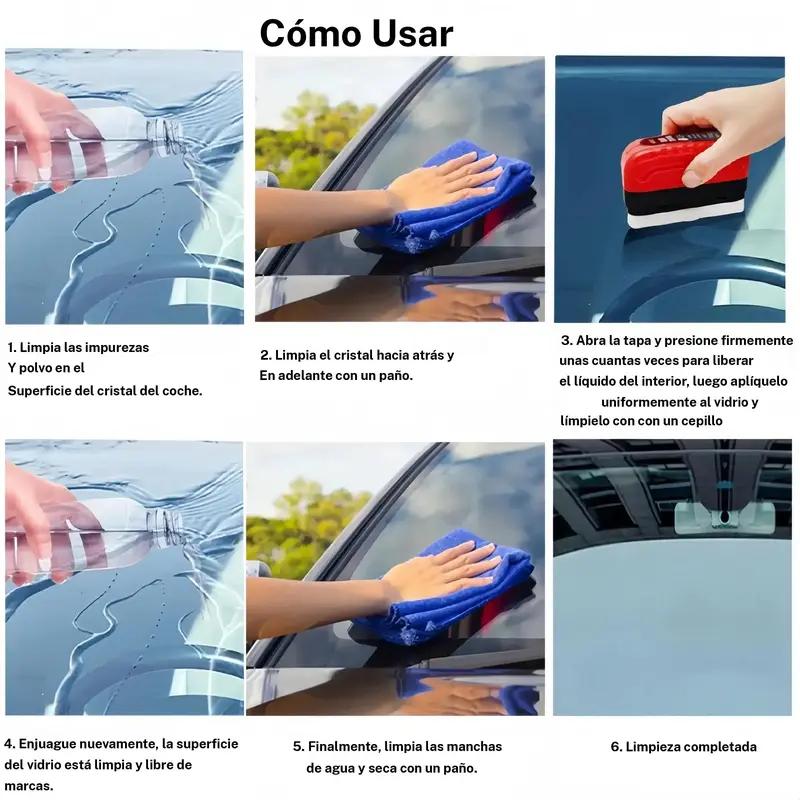 Cómo Usar

1. Limpia las impurezas
Y polvo en el
Superficie del cristal del coche.

2. Limpia el cristal hacia atrás y
En adelante con un paño.

3. Abra la tapa y presione firmemente
unas cuantas veces para liberar
el líquido del interior, luego aplíquelo
uniformemente al vidrio y
límpielo con con un cepillo

4. Enjuague nuevamente, la superficie
del vidrio está limpia y libre de
marcas.

5. Finalmente, limpia las manchas
de agua y seca con un paño.

6. Limpieza completada