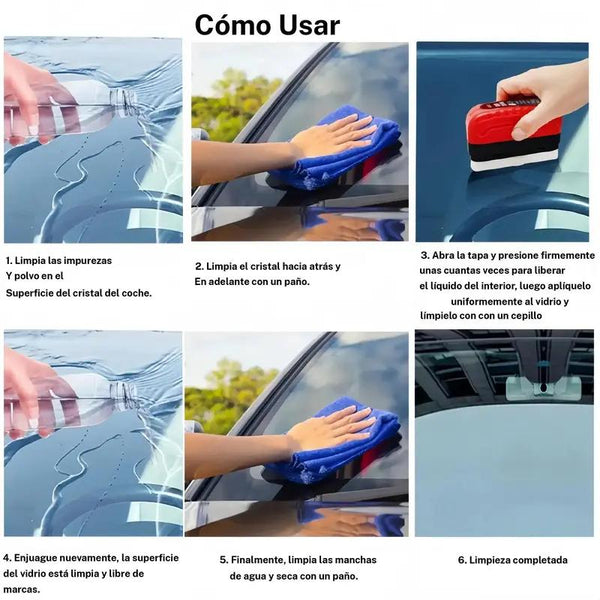 Cómo Usar

1. Limpia las impurezas Y polvo en el Superficie del cristal del coche.

2. Limpia el cristal hacia atrás y En adelante con un paño.

3. Abra la tapa y presione firmemente unas cuantas veces para liberar el líquido del interior, luego aplíquelo uniformemente al vidrio y límpielo con con un cepillo

4. Enjuague nuevamente, la superficie del vidrio está limpia y libre de marcas.

5. Finalmente, limpia las manchas de agua y seca con un paño.

6. Limpieza completada