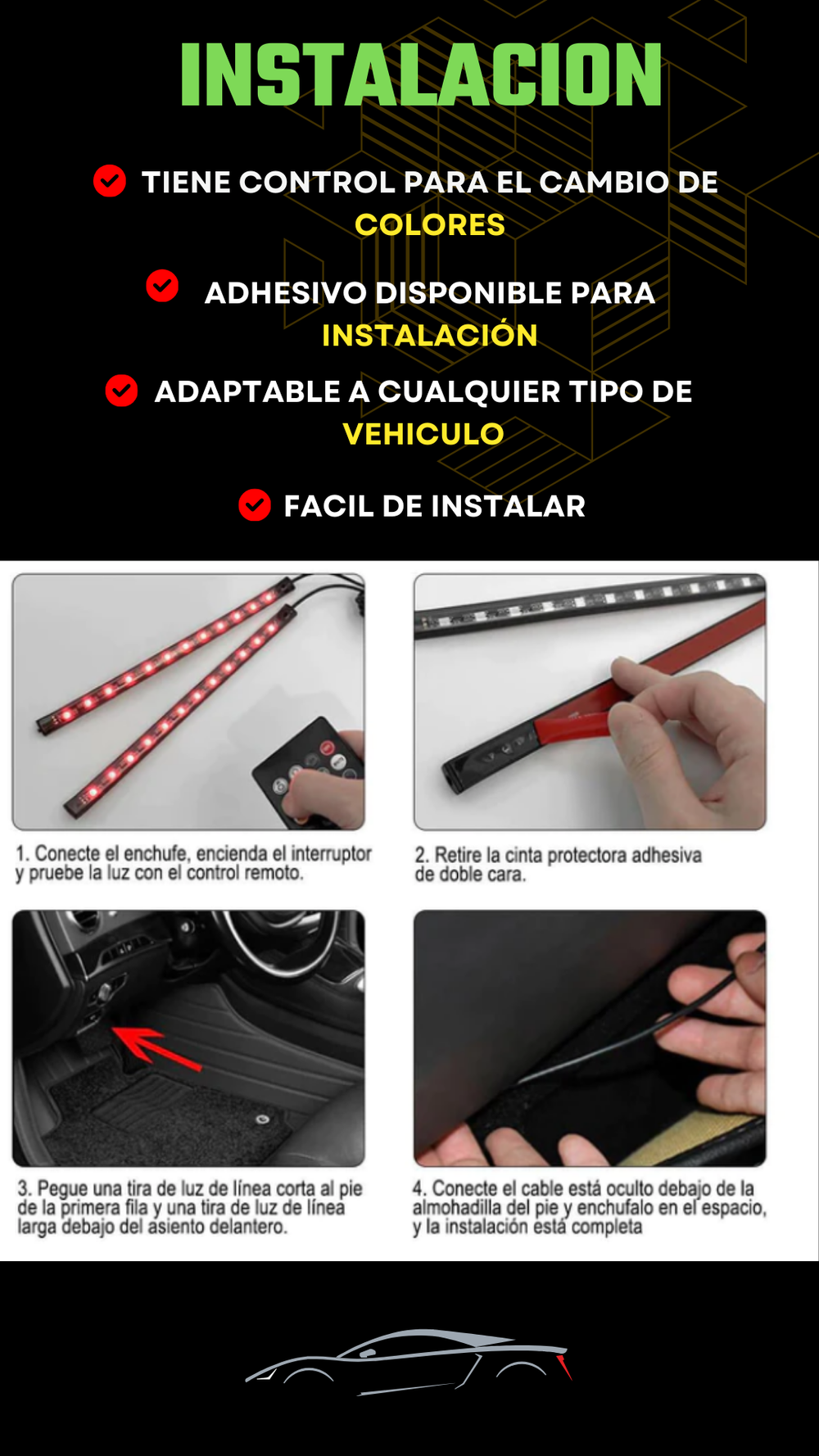 INSTALACION

TIENE CONTROL PARA EL CAMBIO DE COLORES

ADHESIVO DISPONIBLE PARA INSTALACIÓN

ADAPTABLE A CUALQUIER TIPO DE VEHICULO

FACIL DE INSTALAR

1. Conecte el enchufe, encienda el interruptor y pruebe la luz con el control remoto.

2. Retire la cinta protectora adhesiva de doble cara.

3. Pegue una tira de luz de línea corta al pie de la primera fila y una tira de luz de línea larga debajo del asiento delantero.

4. Conecte el cable está oculto debajo de la almohadilla del pie y enchufalo en el espacio, y la instalación está completa